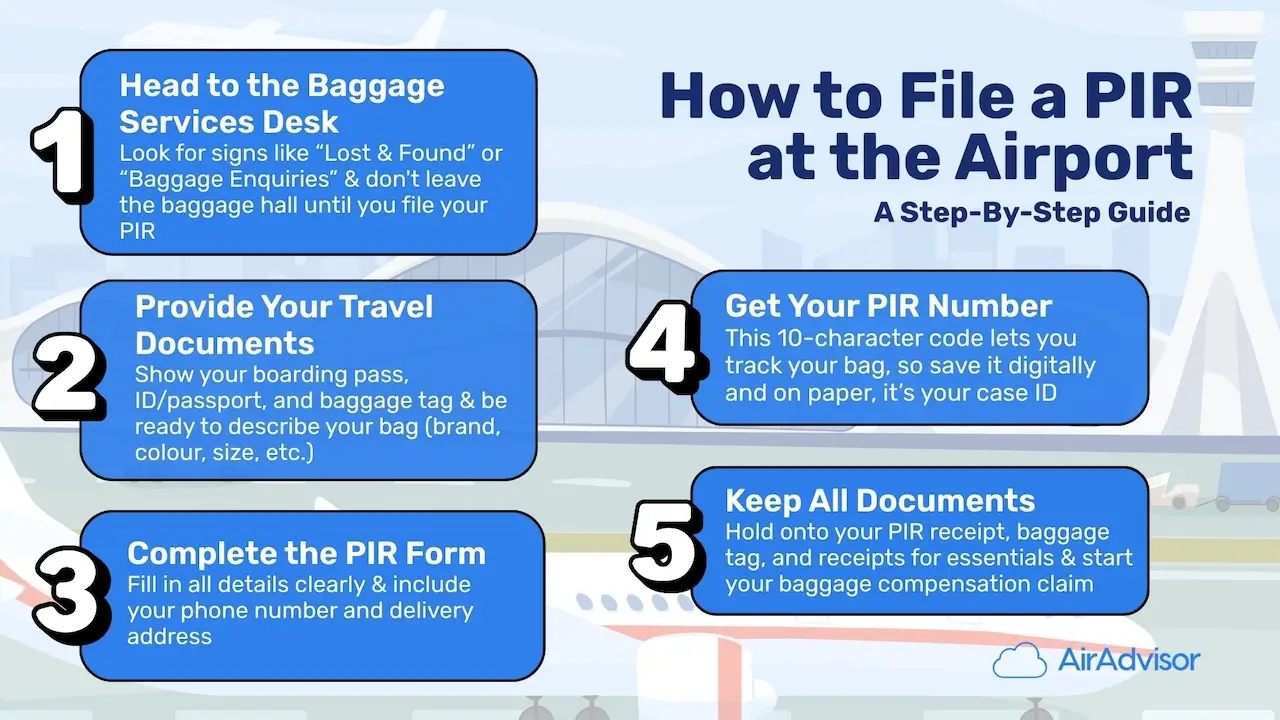 How to File a PIR at the Airport

A Step-By-Step Guide

1
Head to the Baggage Services Desk
Look for signs like “Lost & Found” or “Baggage Enquiries” & don't leave the baggage hall until you file your PIR

2
Provide Your Travel Documents
Show your boarding pass, ID/passport, and baggage tag & be ready to describe your bag (brand, colour, size, etc.)

3
Complete the PIR Form
Fill in all details clearly & include your phone number and delivery address

4
Get Your PIR Number
This 10-character code lets you track your bag, so save it digitally and on paper, it’s your case ID

5
Keep All Documents
Hold onto your PIR receipt, baggage tag, and receipts for essentials & start your baggage compensation claim

AirAdvisor